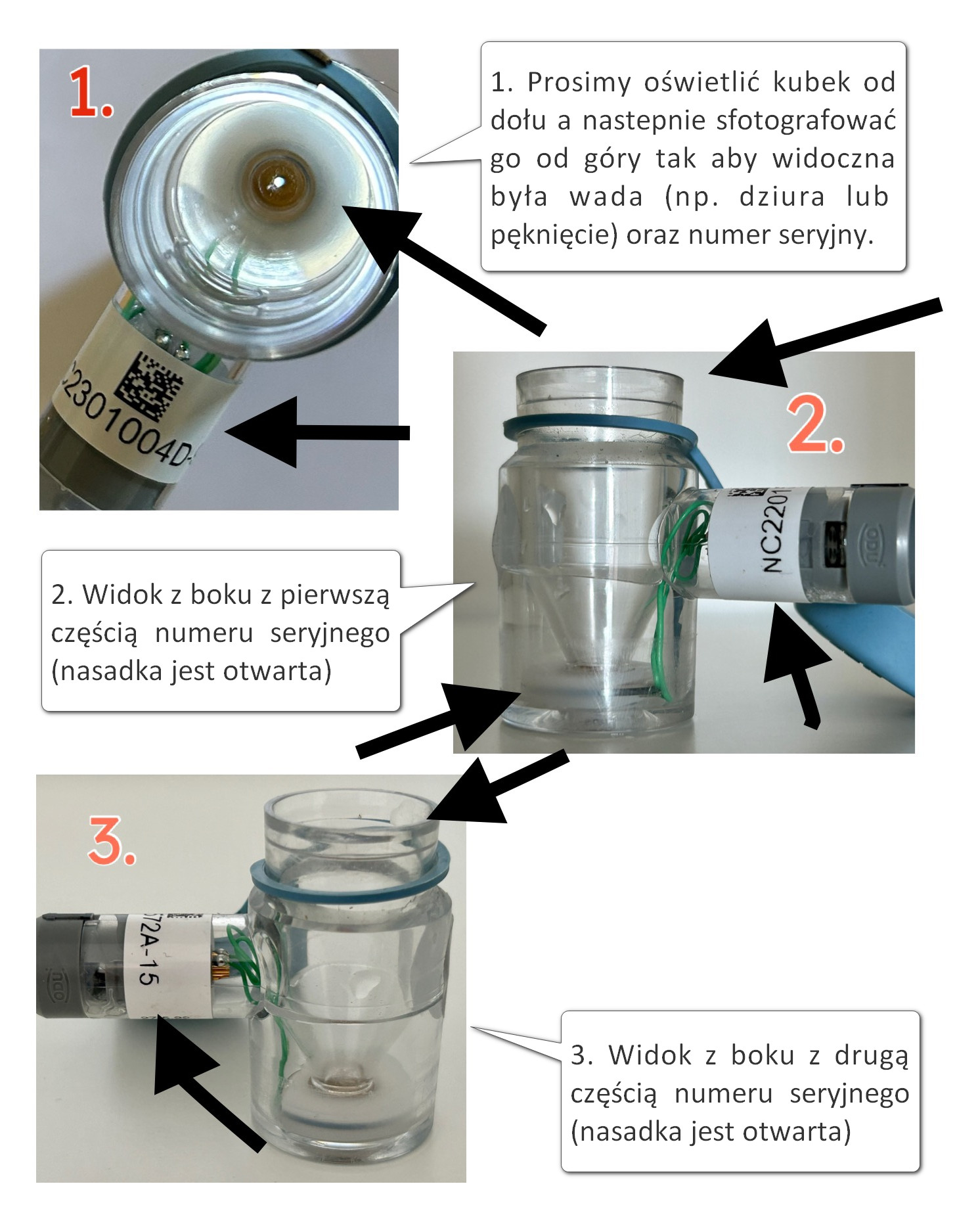 1.

1. Prosimy oświetlić kubek od dołu a nastepnie sfotografować go od góry tak aby widoczna była wada (np. dziura lub pęknięcie) oraz numer seryjny.

2301004D

2.

NC2201

ODU

2. Widok z boku z pierwszą częścią numeru seryjnego (nasadka jest otwarta)

3.

72A-15

ODU

3. Widok z boku z drugą częścią numeru seryjnego (nasadka jest otwarta)